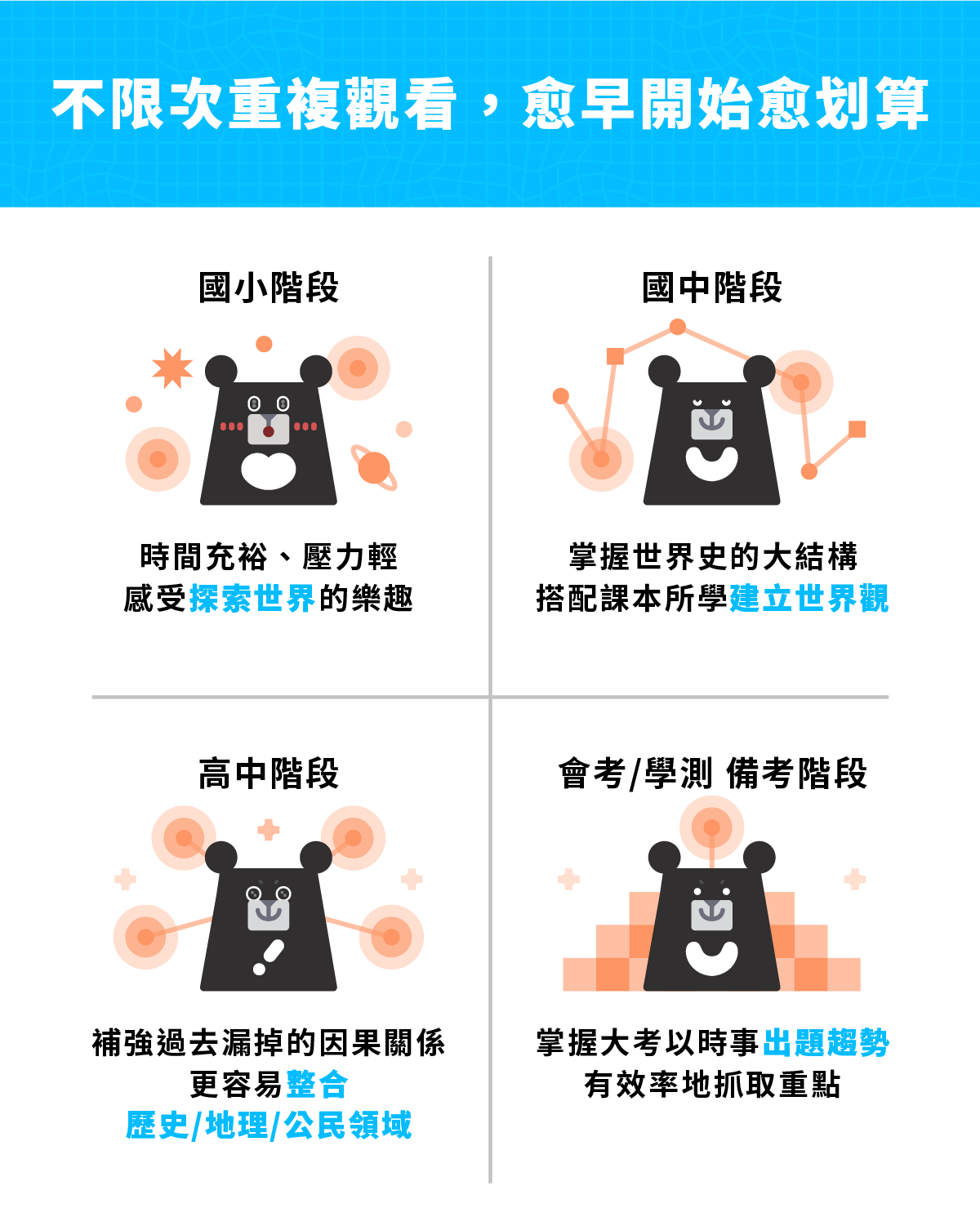 不限次重複觀看，愈早開始愈划算

國小階段

時間充裕、壓力輕
感受探索世界的樂趣

國中階段

掌握世界史的大結構
搭配課本所學建立世界觀

高中階段

補強過去漏掉的因果關係
更容易整合
歷史/地理/公民領域

會考/學測 備考階段

掌握大考以時事出題趨勢
有效率地抓取重點