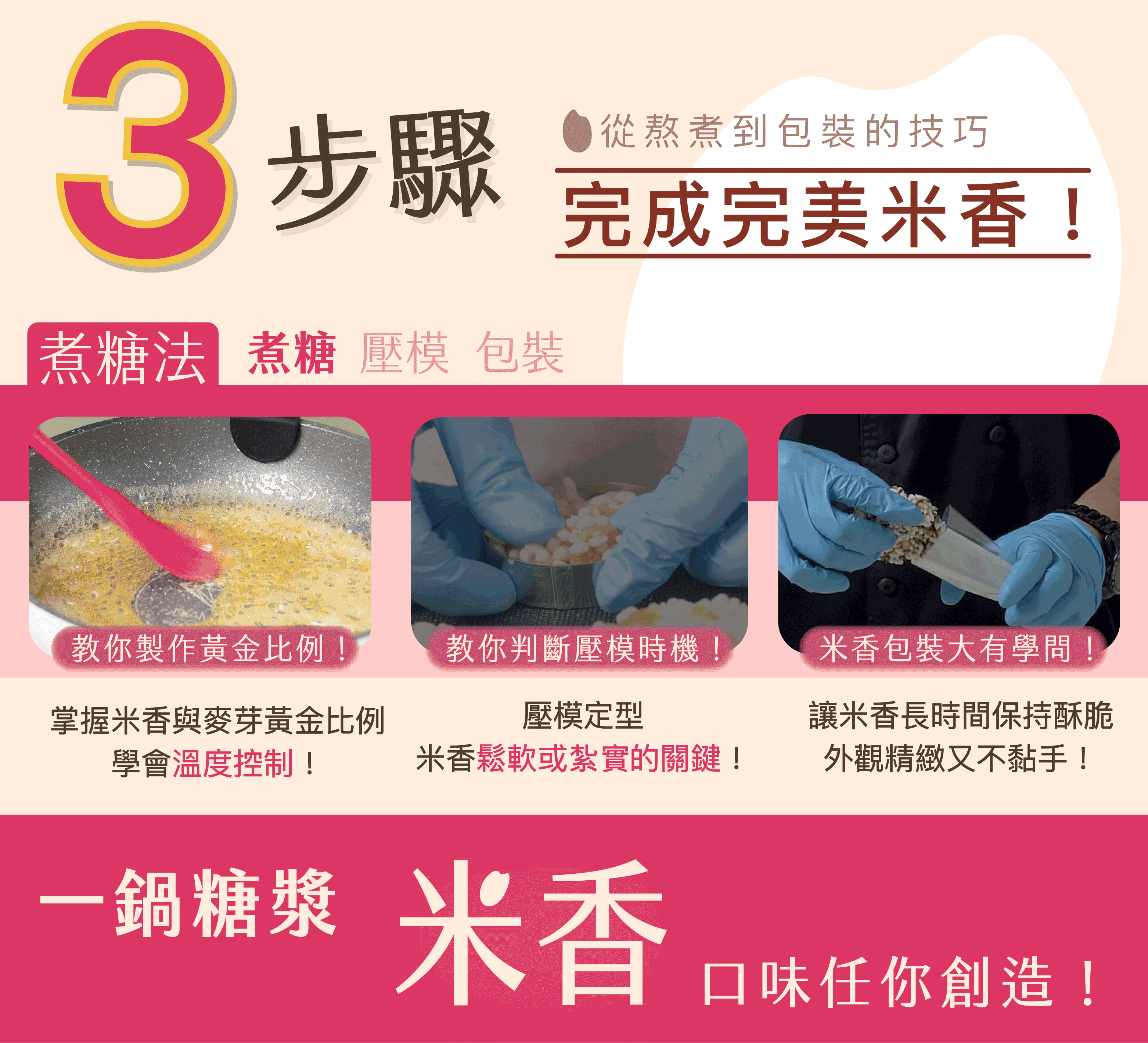 3 步驟

從熬煮到包裝的技巧
完成完美米香！

煮糖法 煮糖 壓模 包裝

教你製作黃金比例！

教你判斷壓模時機！

米香包裝大有學問！

掌握米香與麥芽黃金比例
學會溫度控制！

壓模定型
米香鬆軟或紮實的關鍵！

讓米香長時間保持酥脆
外觀精緻又不黏手！

一鍋糖漿 米香 口味任你創造！