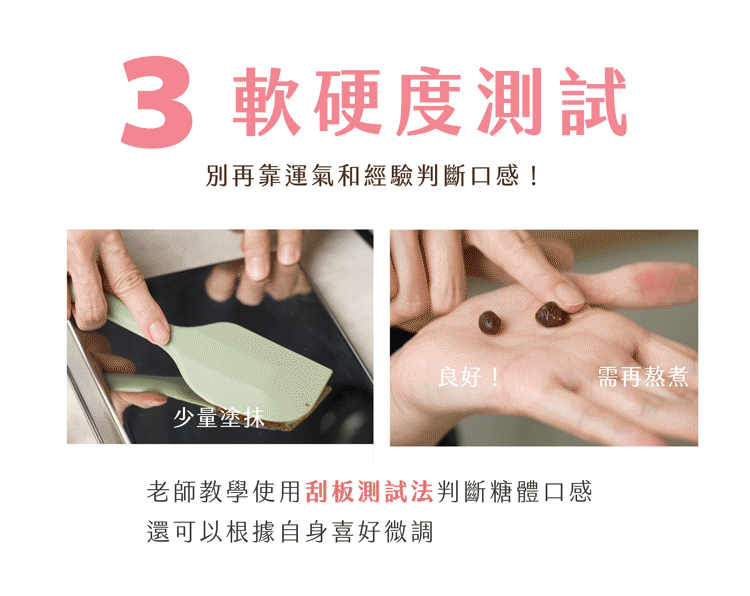 3 軟硬度測試

別再靠運氣和經驗判斷口感！

少量塗抹

良好！

需再熬煮

老師教學使用刮板測試法判斷糖體口感
還可以根據自身喜好微調