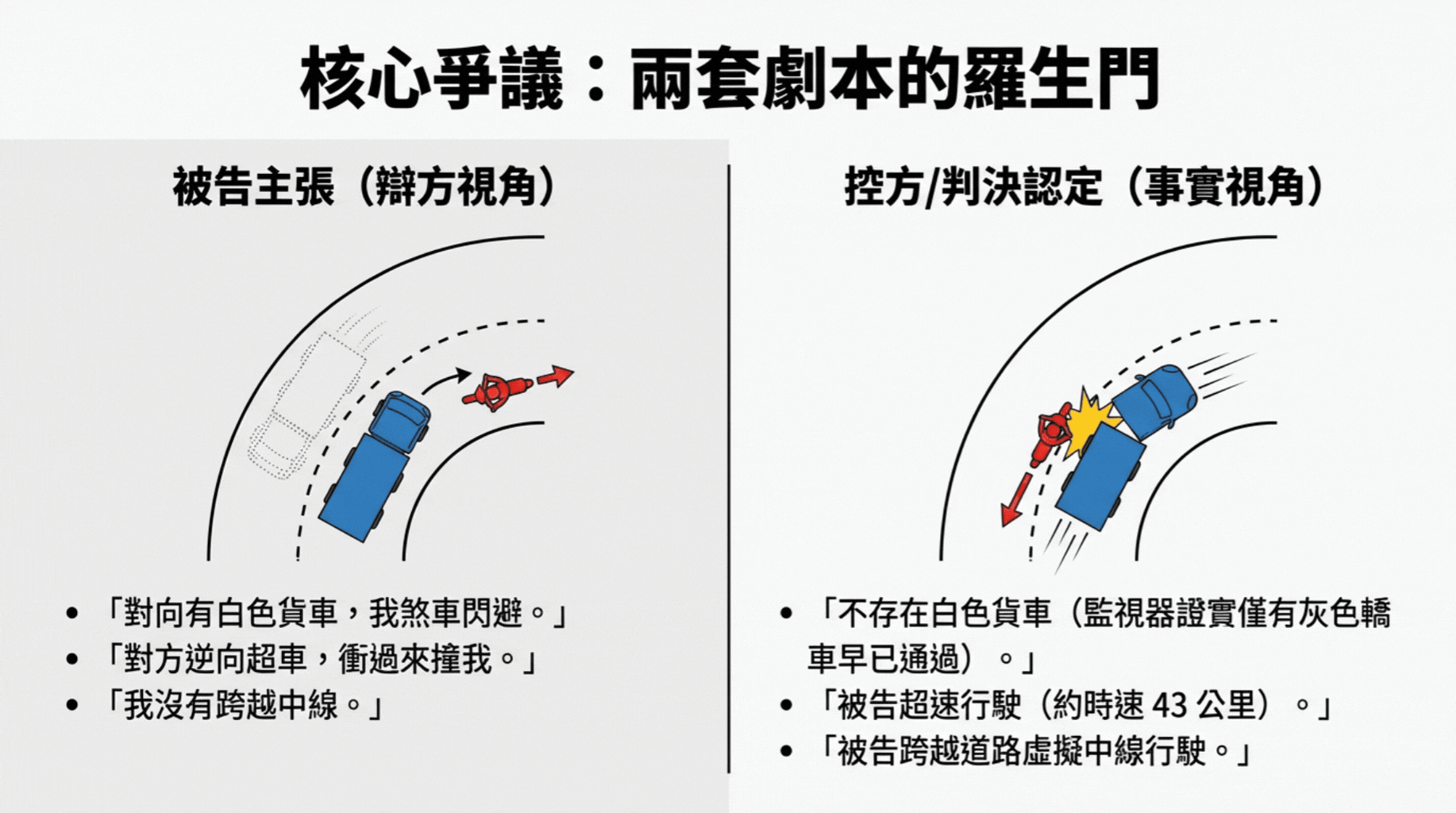 核心爭議：兩套劇本的羅生門

被告主張（辯方視角）

• 「對向有白色貨車，我煞車閃避。」
• 「對方逆向超車，衝過來撞我。」
• 「我沒有跨越中線。」

控方/判決認定（事實視角）

• 「不存在白色貨車（監視器證實僅有灰色轎車早已通過）。」
• 「被告超速行駛（約時速 43 公里）。」
• 「被告跨越道路虛擬中線行駛。」