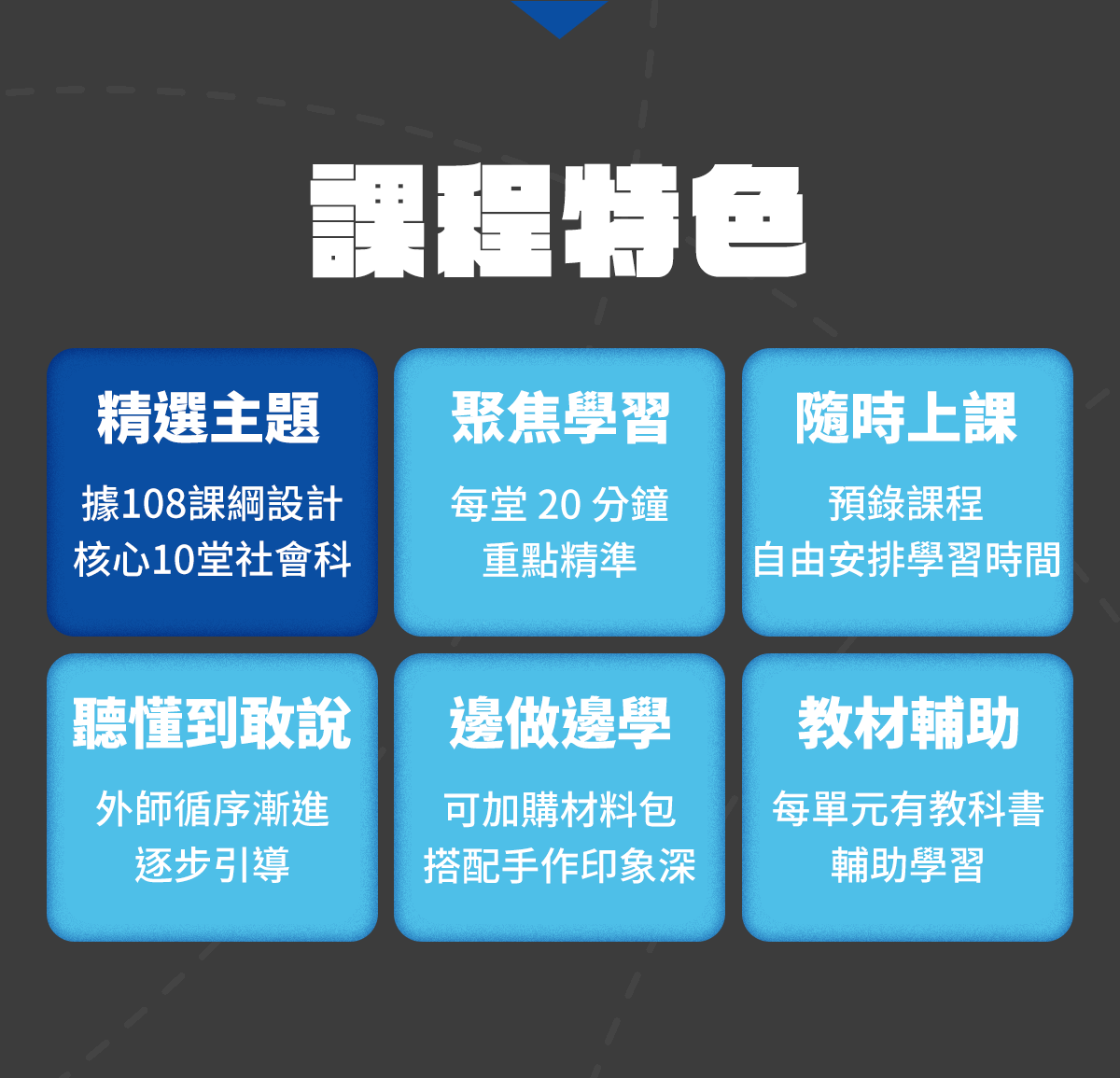 課程特色

精選主題

據108課綱設計
核心10堂社會科

聚焦學習

每堂20分鐘
重點精準

隨時上課

預錄課程
自由安排學習時間

聽懂到敢說

外師循序漸進
逐步引導

邊做邊學

可加購材料包
搭配手作印象深

教材輔助

每單元有教科書
輔助學習