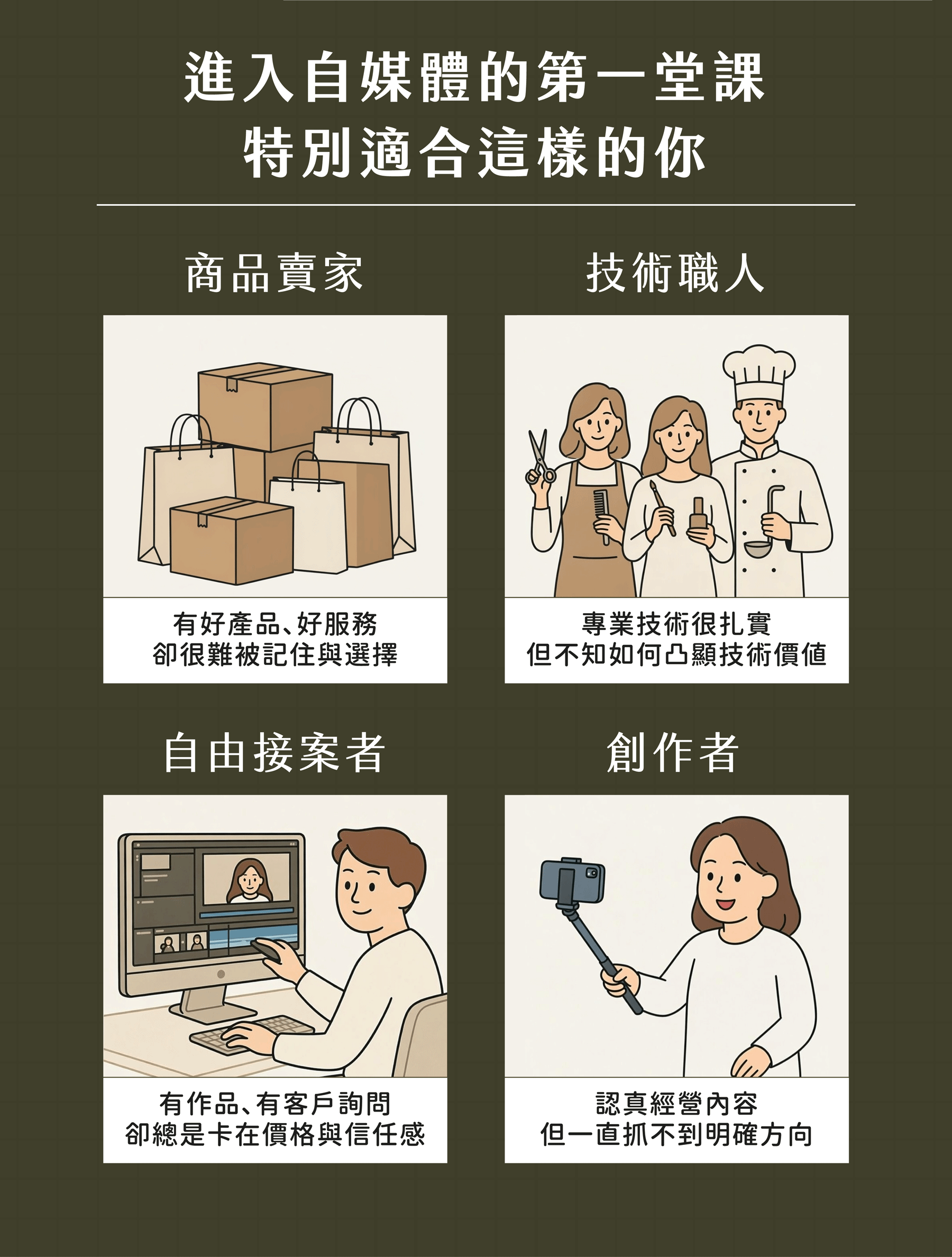 進入自媒體的第一堂課
特別適合這樣的你

商品賣家

有好產品、好服務
卻很難被記住與選擇

技術職人

專業技術很扎實
但不知如何凸顯技術價值

自由接案者

有作品、有客戶詢問
卻總是卡在價格與信任感

創作者

認真經營內容
但一直抓不到明確方向